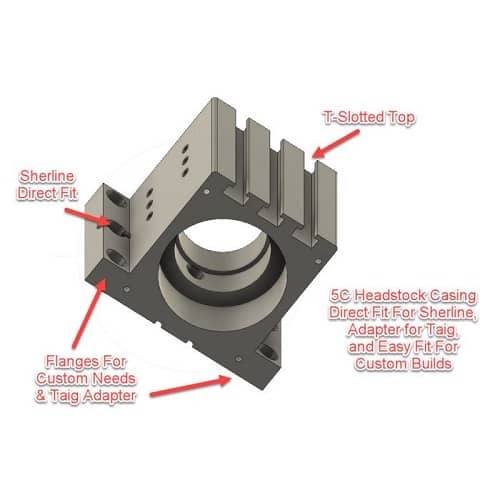 T-Slotted Top

Sherline Direct Fit

5C Headstock Casing Direct Fit For Sherline, Adapter for Taig, and Easy Fit For Custom Builds

Flanges For Custom Needs & Taig Adapter