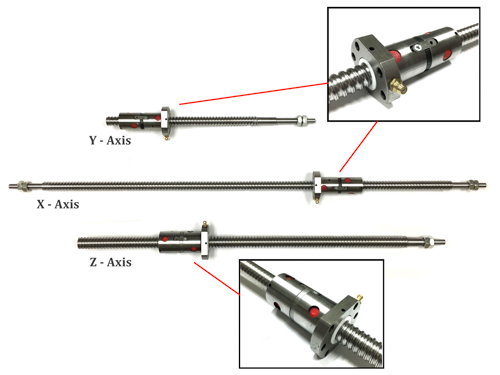 Y - Axis

X - Axis

Z - Axis