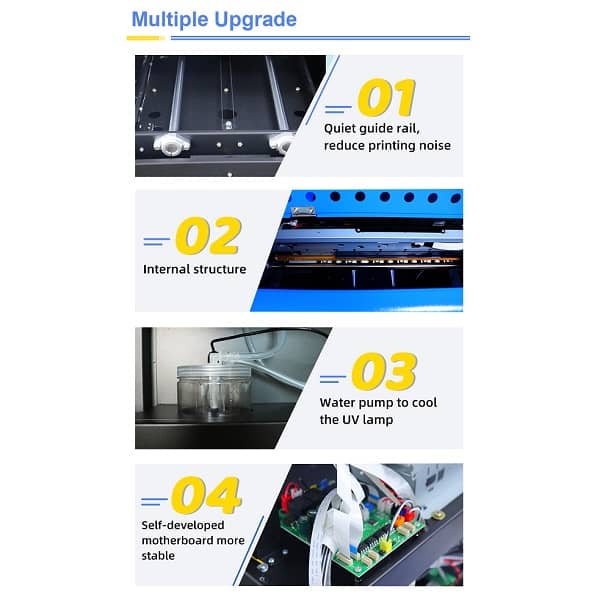 Multiple Upgrade

01
Quiet guide rail, reduce printing noise

02
Internal structure

03
Water pump to cool the UV lamp

04
Self-developed motherboard more stable