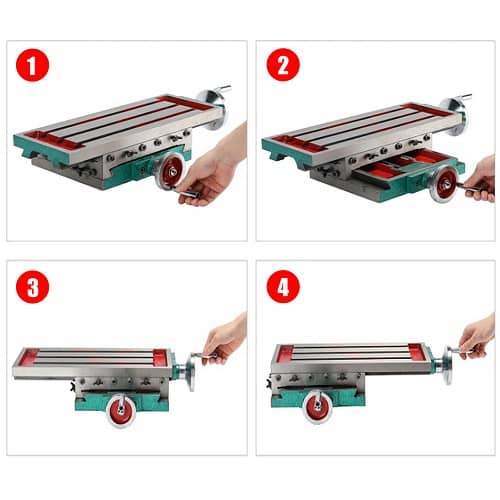 1

2

3

4